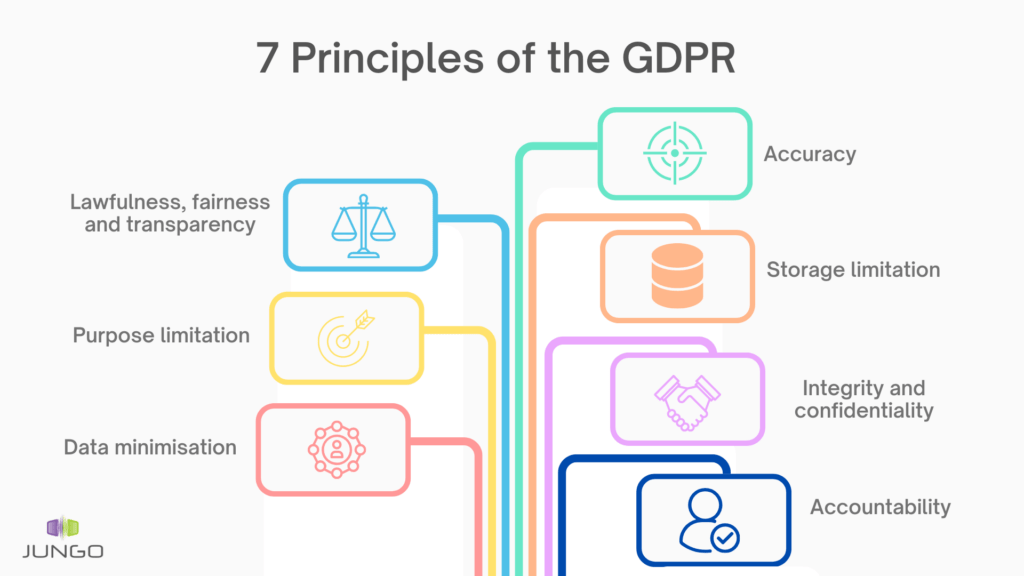 7 Principles of the GDPR

Lawfulness, fairness and transparency

Purpose limitation

Data minimisation

Accuracy

Storage limitation

Integrity and confidentiality

Accountability

JUNGO